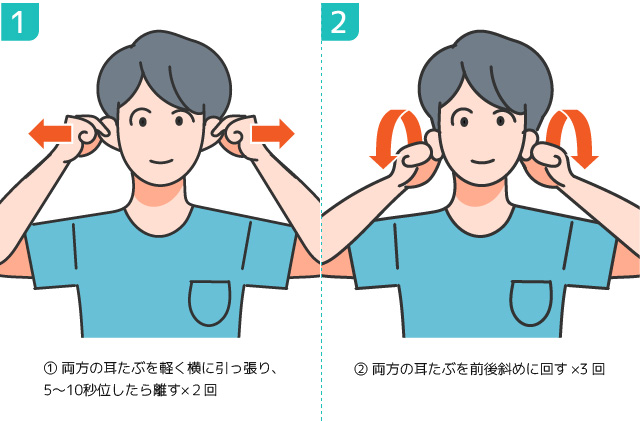 1

① 両方の耳たぶを軽く横に引っ張り、5〜10秒位したら離す×２回

2

② 両方の耳たぶを前後斜めに回す ×3 回